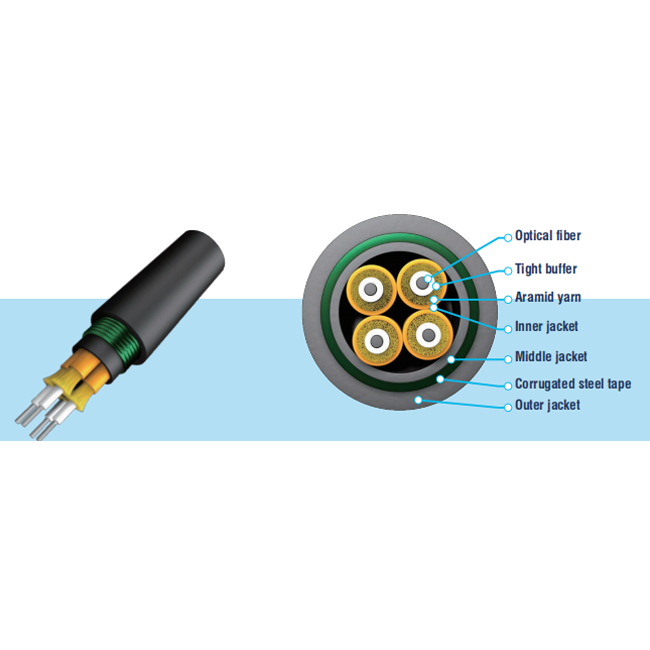 Optical fiber
Tight buffer
Aramid yarn
Inner jacket
Middle jacket
Corrugated steel tape
Outer jacket