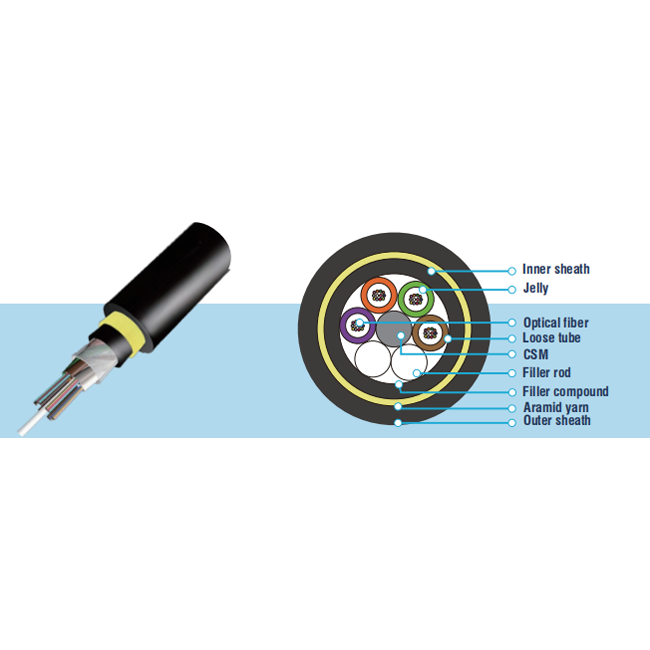 Inner sheath
Jelly
Optical fiber
Loose tube
CSM
Filler rod
Filler compound
Aramid yarn
Outer sheath